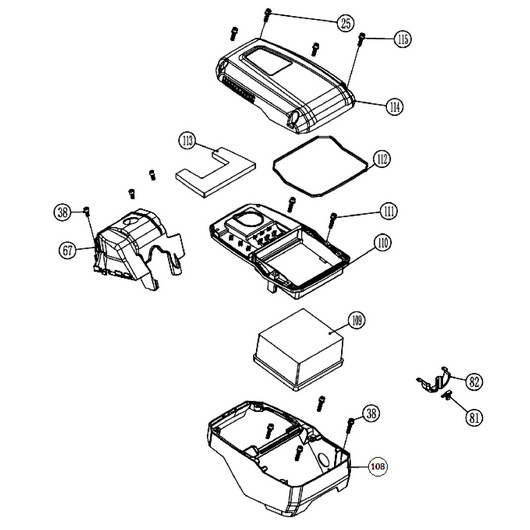 25
115
114
113
112
38
111
67
110
109
82
81
38
108